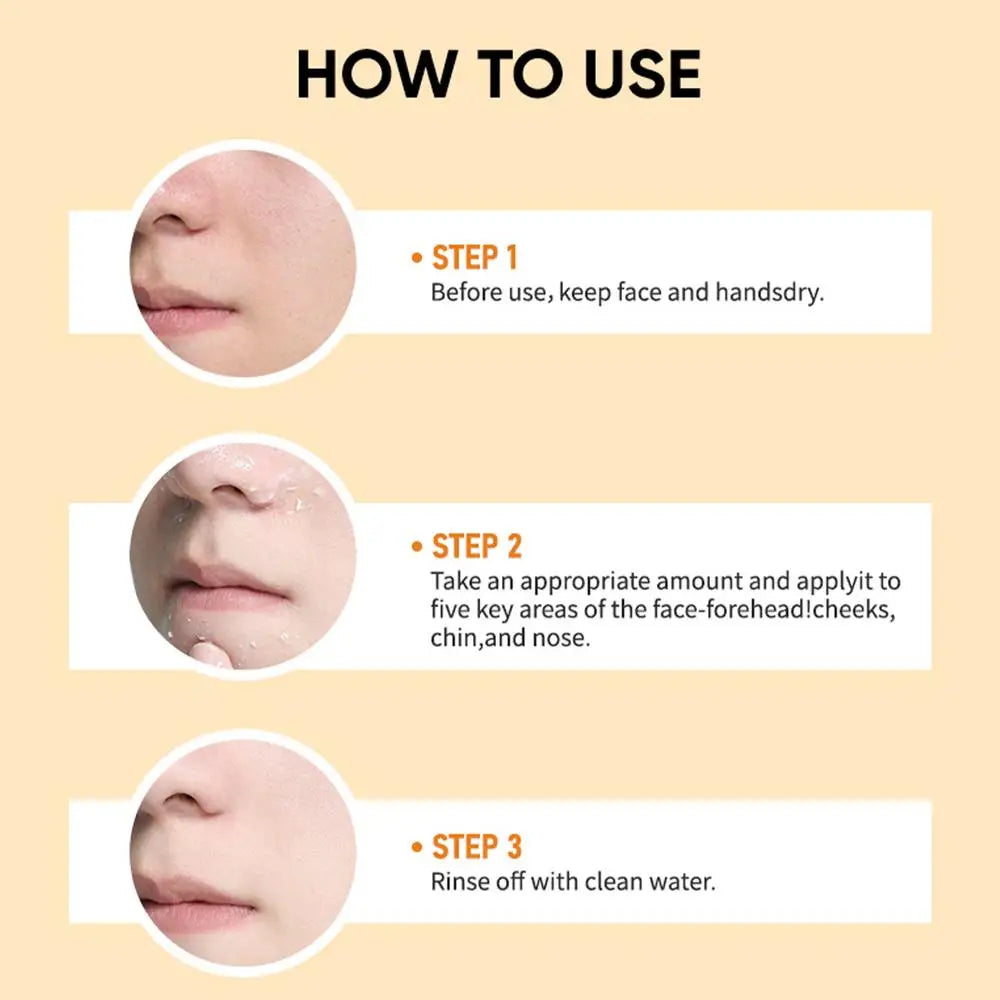 HOW TO USE

• STEP 1
Before use, keep face and handsdry.

• STEP 2
Take an appropriate amount and applyit to five key areas of the face-forehead!cheeks, chin,and nose.

• STEP 3
Rinse off with clean water.