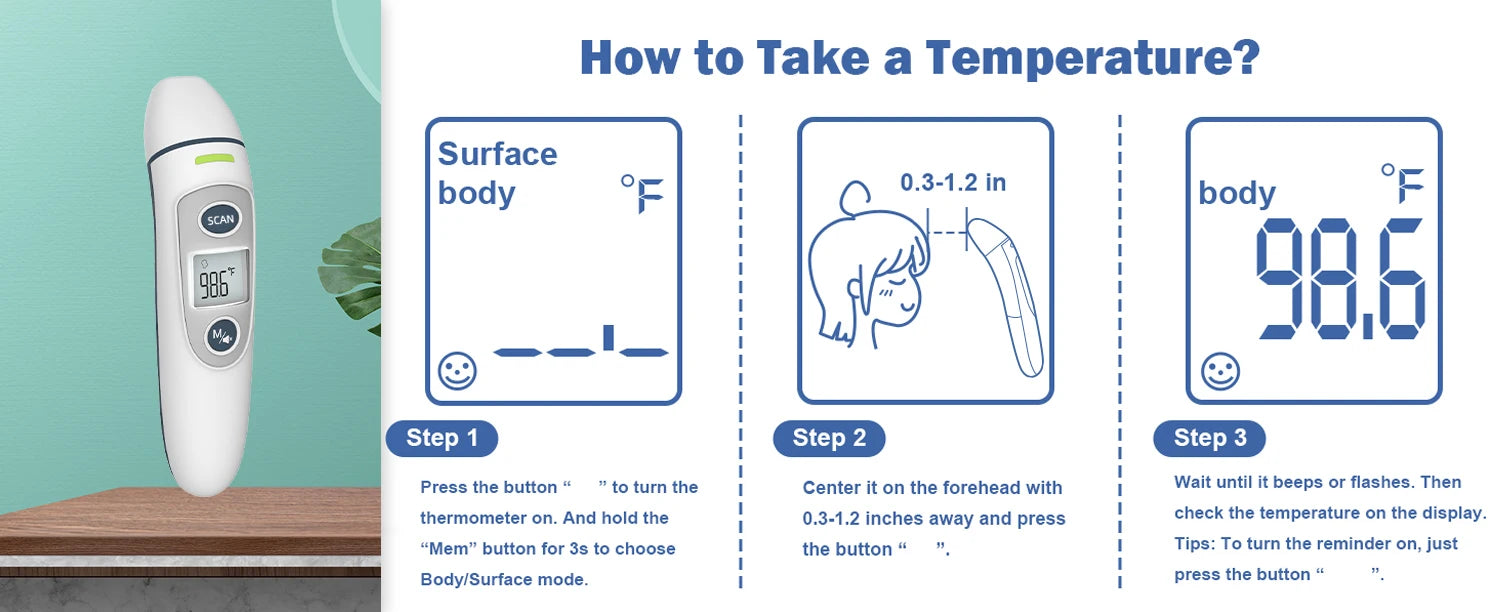 SCAN

98.6 °F

M

How to Take a Temperature?

Surface
body
°F

Step 1

Press the button “ ” to turn the thermometer on. And hold the “Mem” button for 3s to choose Body/Surface mode.

0.3-1.2 in

Step 2

Center it on the forehead with 0.3-1.2 inches away and press the button “ ”.

body
°F
98.6

Step 3

Wait until it beeps or flashes. Then check the temperature on the display. Tips: To turn the reminder on, just press the button “ ”.